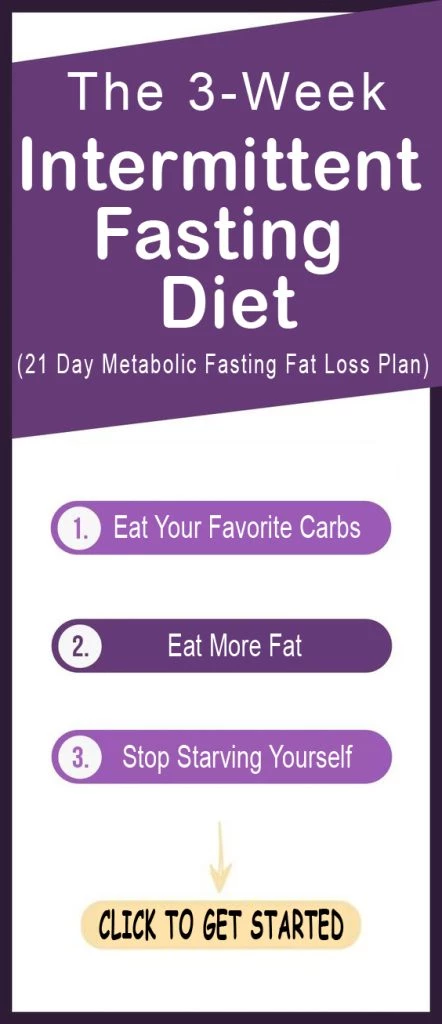 The 3-Week
Intermittent
Fasting
Diet
(21 Day Metabolic Fasting Fat Loss Plan)

1. Eat Your Favorite Carbs

2. Eat More Fat

3. Stop Starving Yourself

CLICK TO GET STARTED