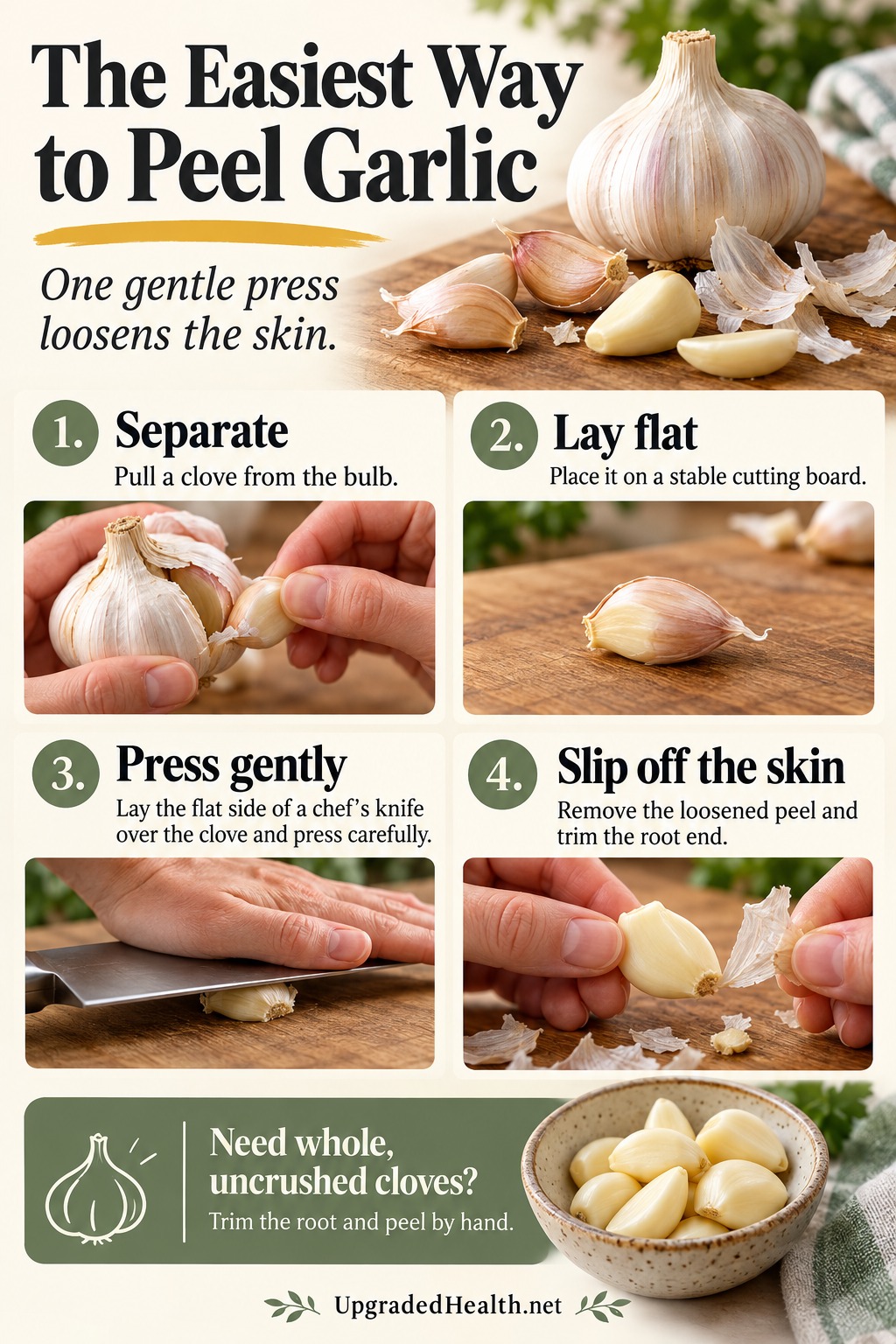 The Easiest Way to Peel Garlic

One gentle press loosens the skin.

1. Separate
Pull a clove from the bulb.

2. Lay flat
Place it on a stable cutting board.

3. Press gently
Lay the flat side of a chef's knife over the clove and press carefully.

4. Slip off the skin
Remove the loosened peel and trim the root end.

Need whole, uncrushed cloves?
Trim the root and peel by hand.

UpgradedHealth.net