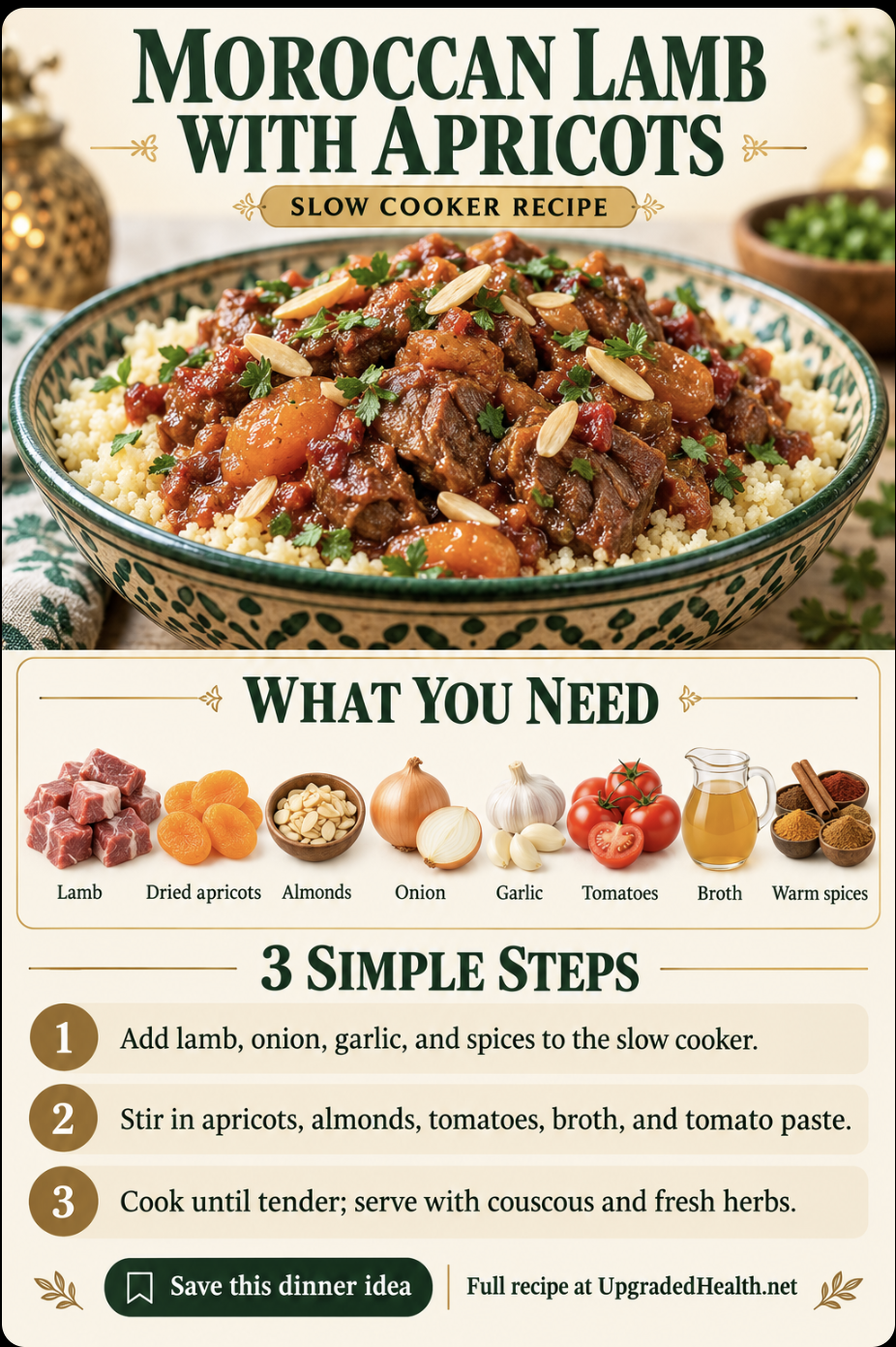 MOROCCAN LAMB WITH APRICOTS

SLOW COOKER RECIPE

WHAT YOU NEED

Lamb
Dried apricots
Almonds
Onion
Garlic
Tomatoes
Broth
Warm spices

3 SIMPLE STEPS

1 Add lamb, onion, garlic, and spices to the slow cooker.

2 Stir in apricots, almonds, tomatoes, broth, and tomato paste.

3 Cook until tender; serve with couscous and fresh herbs.

Save this dinner idea

Full recipe at UpgradedHealth.net