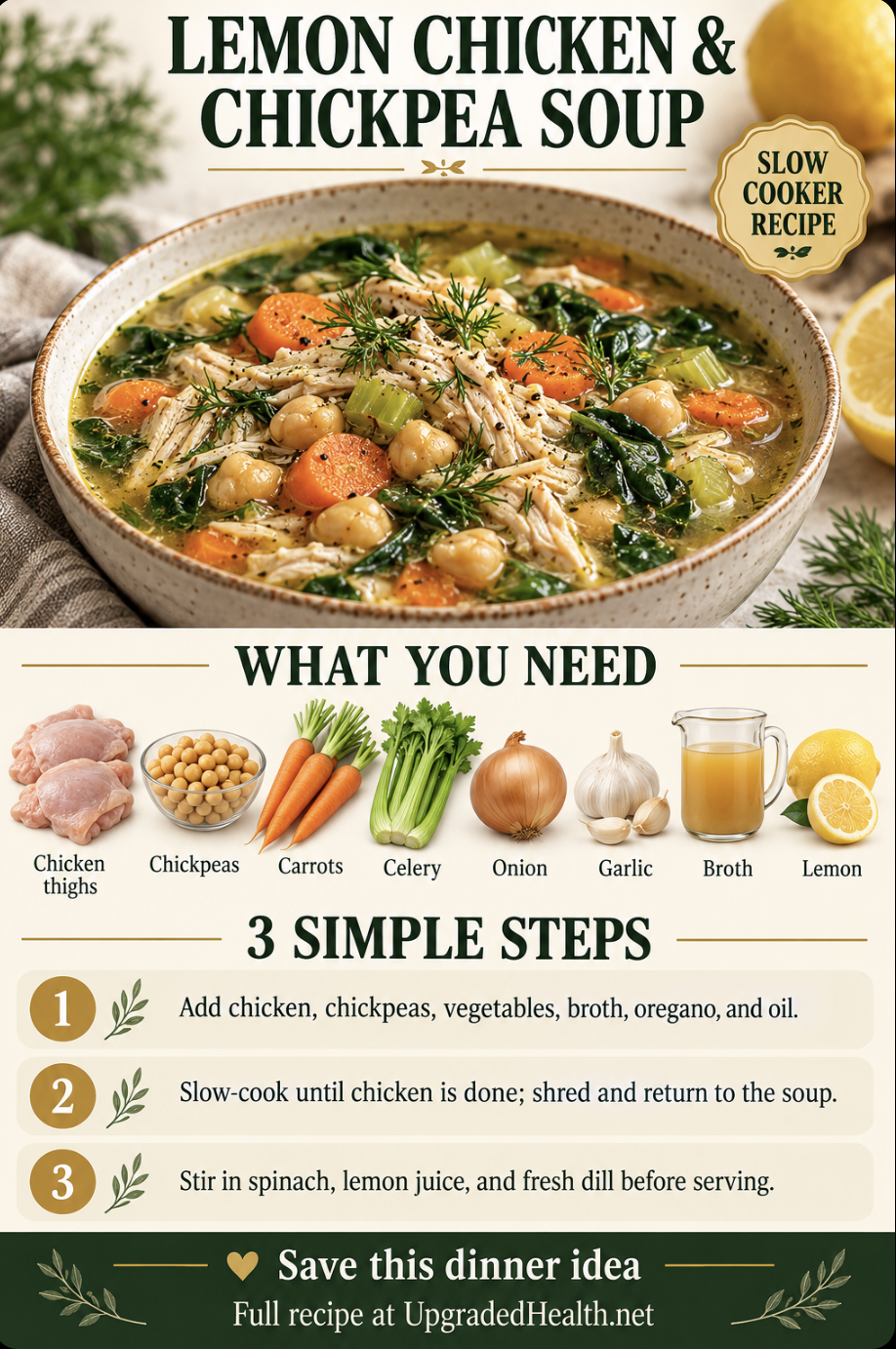 LEMON CHICKEN & CHICKPEA SOUP

SLOW COOKER RECIPE

WHAT YOU NEED

Chicken thighs

Chickpeas

Carrots

Celery

Onion

Garlic

Broth

Lemon

3 SIMPLE STEPS

1 Add chicken, chickpeas, vegetables, broth, oregano, and oil.

2 Slow-cook until chicken is done; shred and return to the soup.

3 Stir in spinach, lemon juice, and fresh dill before serving.

Save this dinner idea

Full recipe at UpgradedHealth.net