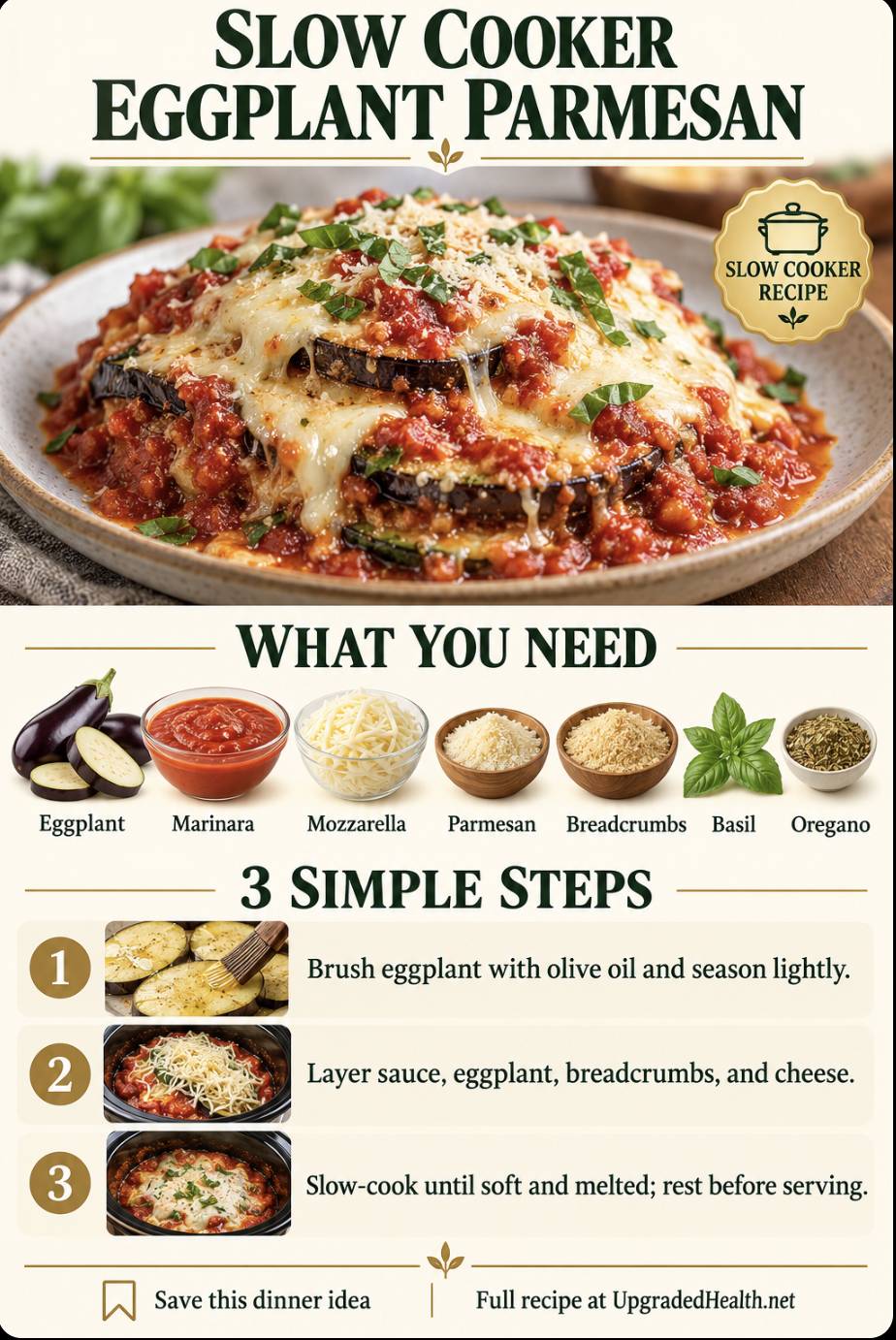 SLOW COOKER EGGPLANT PARMESAN

SLOW COOKER RECIPE

WHAT YOU NEED

Eggplant
Marinara
Mozzarella
Parmesan
Breadcrumbs
Basil
Oregano

3 SIMPLE STEPS

1 Brush eggplant with olive oil and season lightly.

2 Layer sauce, eggplant, breadcrumbs, and cheese.

3 Slow-cook until soft and melted; rest before serving.

Save this dinner idea

Full recipe at UpgradedHealth.net