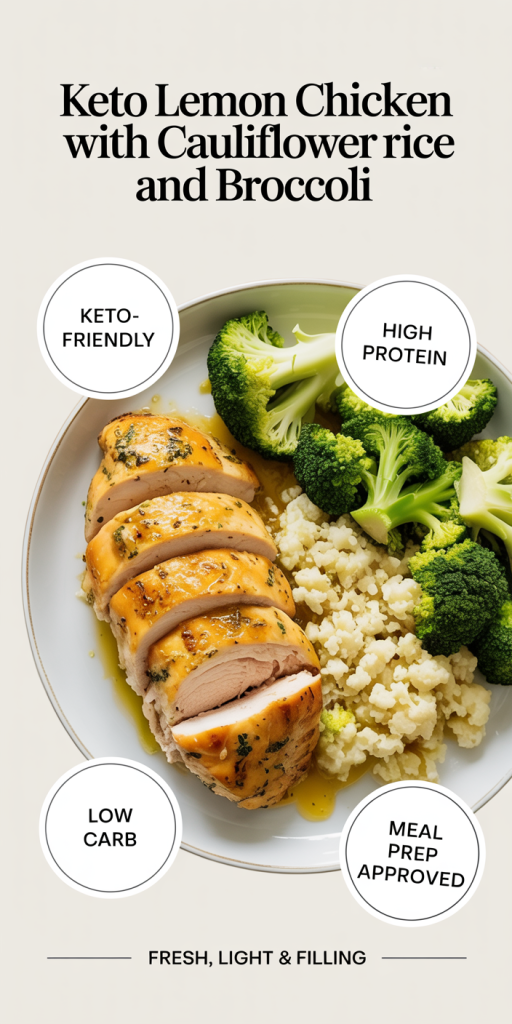 Keto Lemon Chicken with Cauliflower rice and Broccoli

KETO-FRIENDLY

HIGH PROTEIN

LOW CARB

MEAL PREP APPROVED

FRESH, LIGHT & FILLING