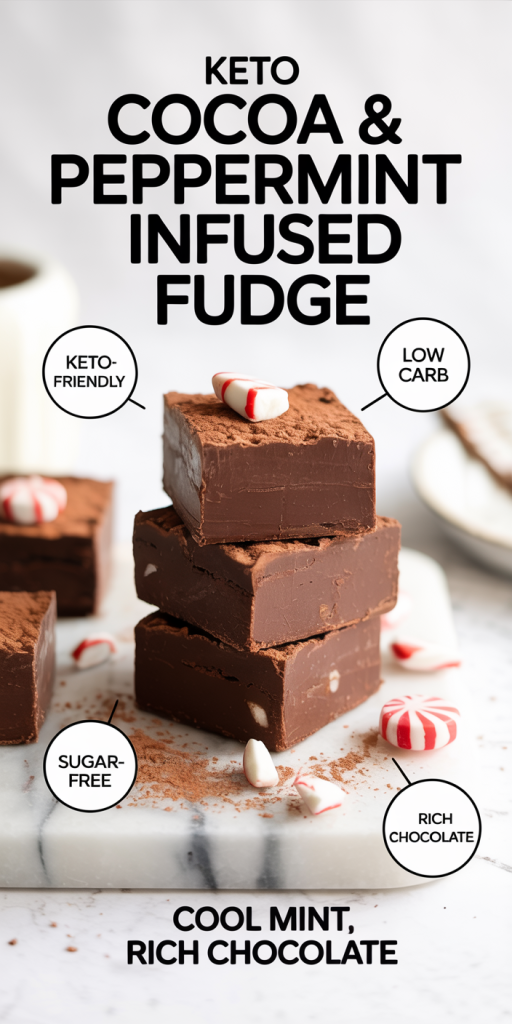 KETO
COCOA &
PEPPERMINT
INFUSED
FUDGE

KETO-FRIENDLY

LOW CARB

SUGAR-FREE

RICH CHOCOLATE

COOL MINT,
RICH CHOCOLATE