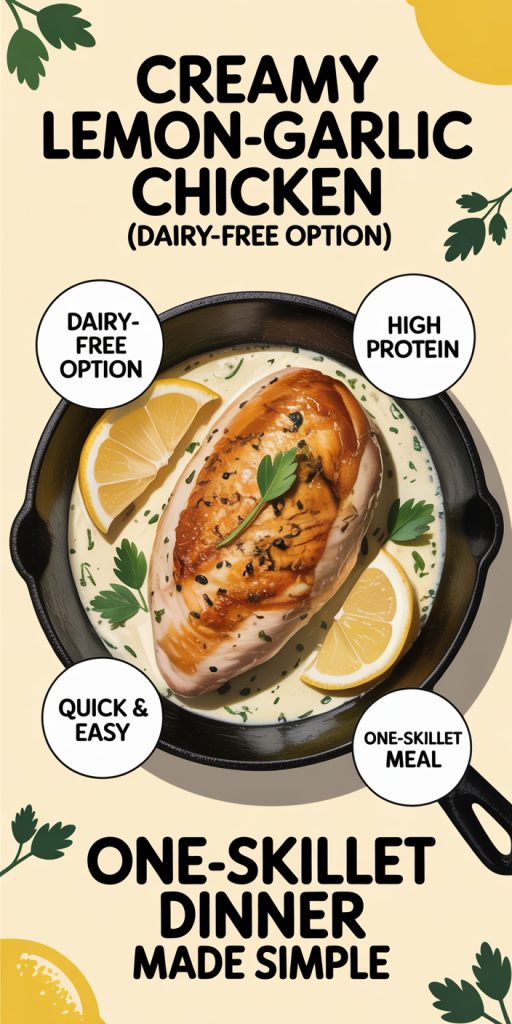 CREAMY LEMON-GARLIC CHICKEN
(DAIRY-FREE OPTION)

DAIRY-FREE OPTION

HIGH PROTEIN

QUICK & EASY

ONE-SKILLET MEAL

ONE-SKILLET DINNER
MADE SIMPLE