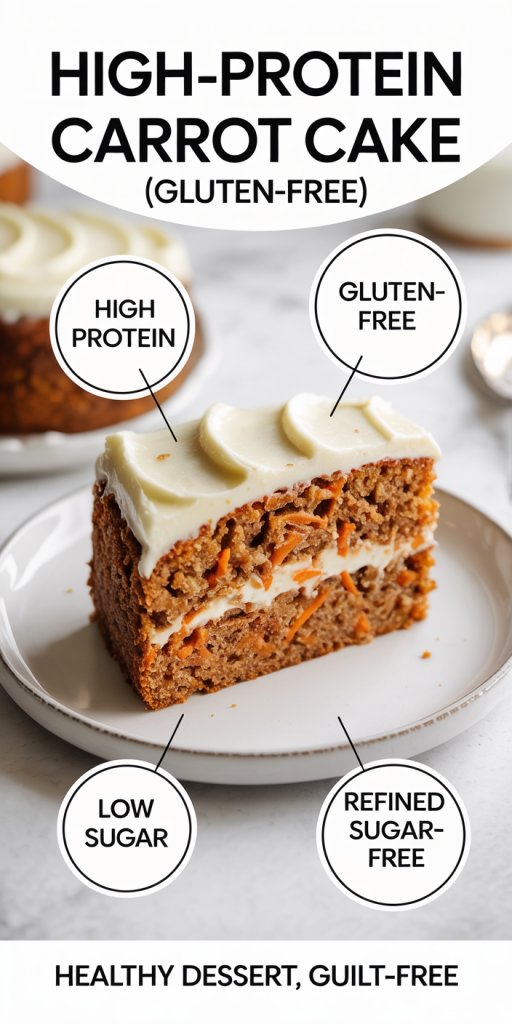 HIGH-PROTEIN CARROT CAKE
(GLUTEN-FREE)

HIGH PROTEIN

GLUTEN-FREE

LOW SUGAR

REFINED SUGAR-FREE

HEALTHY DESSERT, GUILT-FREE