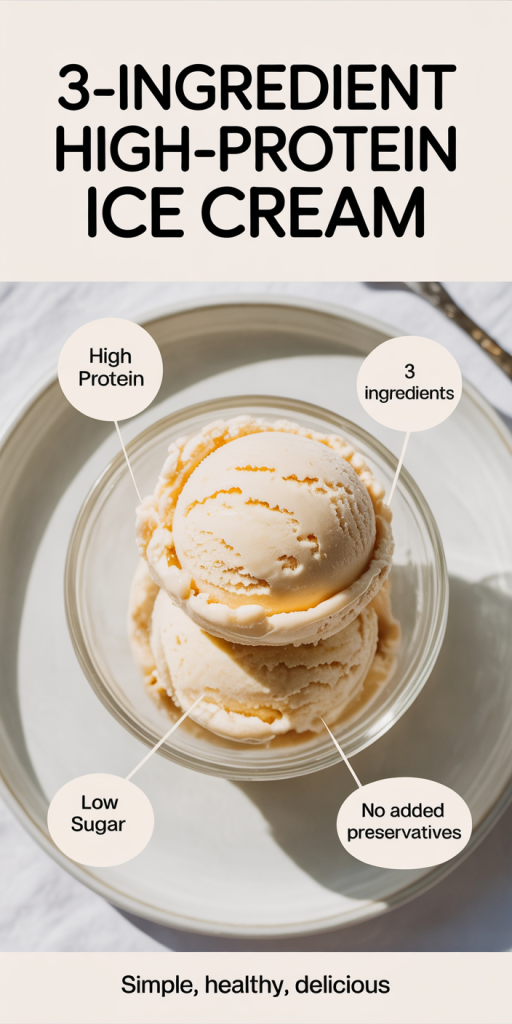 3-INGREDIENT HIGH-PROTEIN ICE CREAM

High Protein

3 ingredients

Low Sugar

No added preservatives

Simple, healthy, delicious