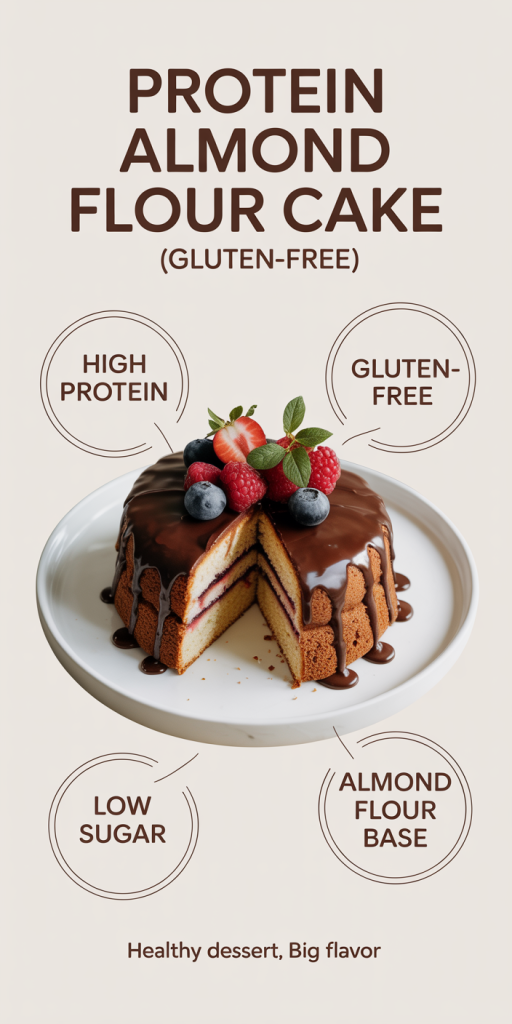 PROTEIN ALMOND FLOUR CAKE
(GLUTEN-FREE)

HIGH PROTEIN

GLUTEN-FREE

LOW SUGAR

ALMOND FLOUR BASE

Healthy dessert, Big flavor