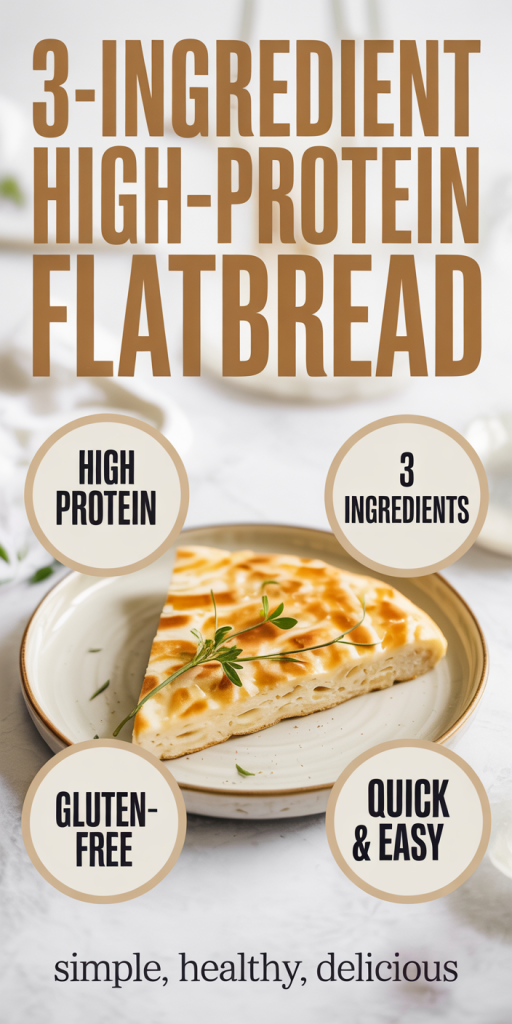 3-INGREDIENT HIGH-PROTEIN FLATBREAD

HIGH PROTEIN

3 INGREDIENTS

GLUTEN-FREE

QUICK & EASY

simple, healthy, delicious