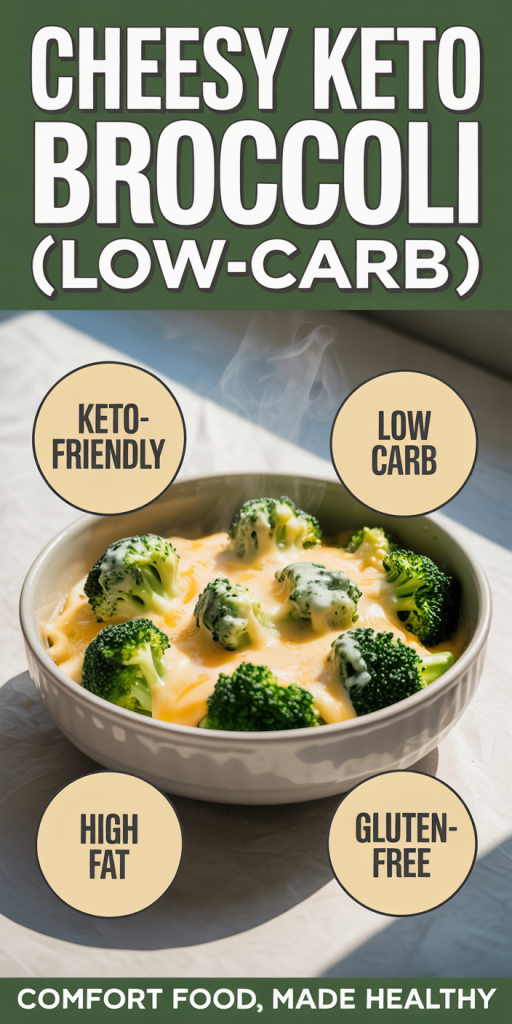 CHEESY KETO BROCCOLI (LOW-CARB)

KETO-FRIENDLY

LOW CARB

HIGH FAT

GLUTEN-FREE

COMFORT FOOD, MADE HEALTHY