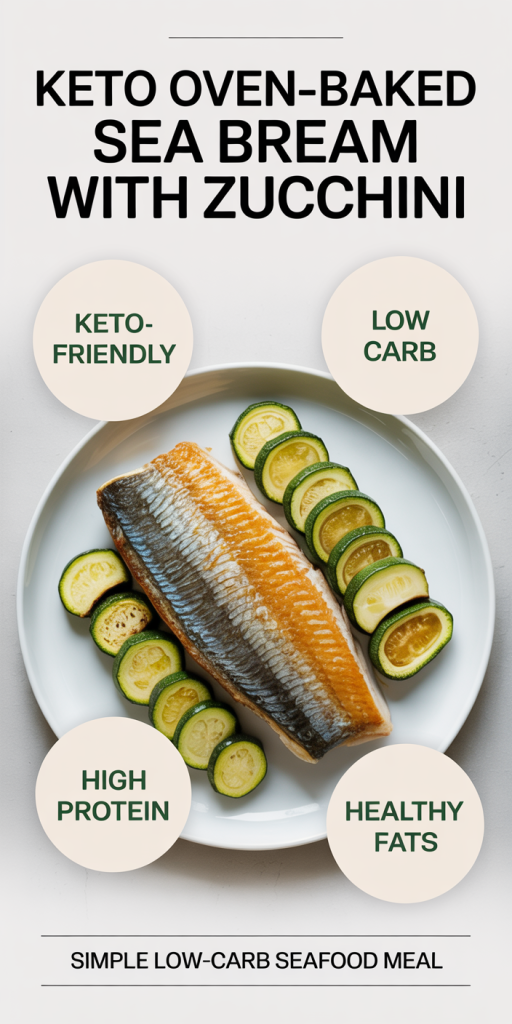 KETO OVEN-BAKED SEA BREAM WITH ZUCCHINI

KETO-FRIENDLY

LOW CARB

HIGH PROTEIN

HEALTHY FATS

SIMPLE LOW-CARB SEAFOOD MEAL