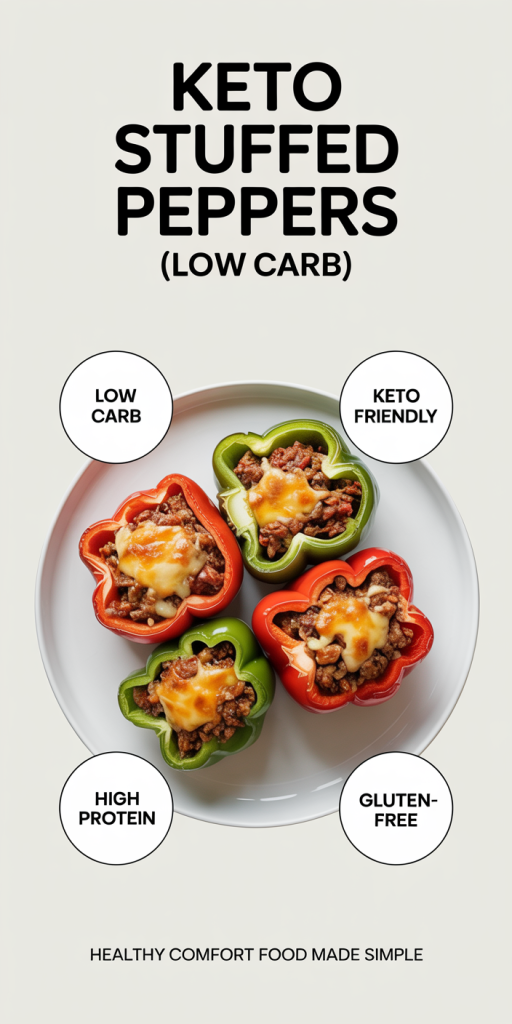 KETO STUFFED PEPPERS
(LOW CARB)

LOW CARB

KETO FRIENDLY

HIGH PROTEIN

GLUTEN-FREE

HEALTHY COMFORT FOOD MADE SIMPLE