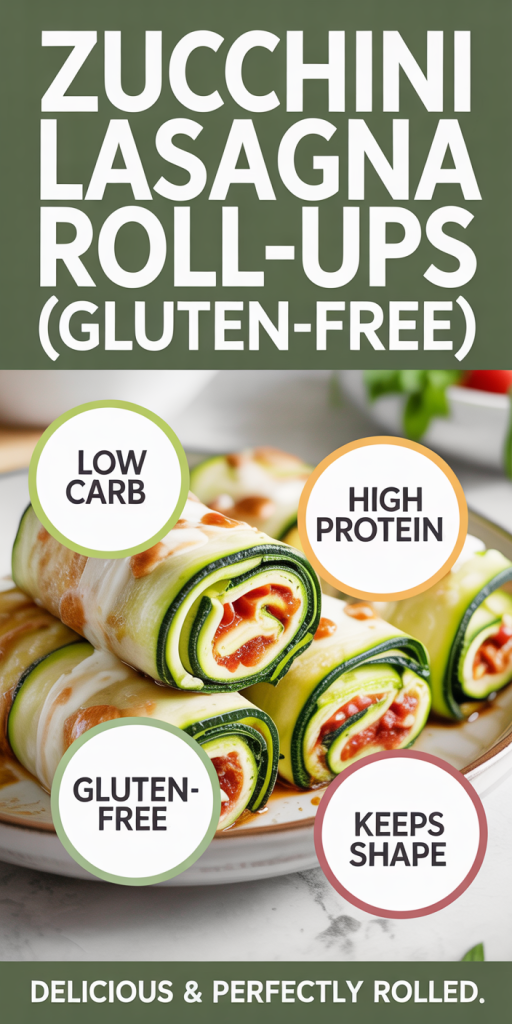 ZUCCHINI LASAGNA ROLL-UPS (GLUTEN-FREE)

LOW CARB

HIGH PROTEIN

GLUTEN-FREE

KEEPS SHAPE

DELICIOUS & PERFECTLY ROLLED.