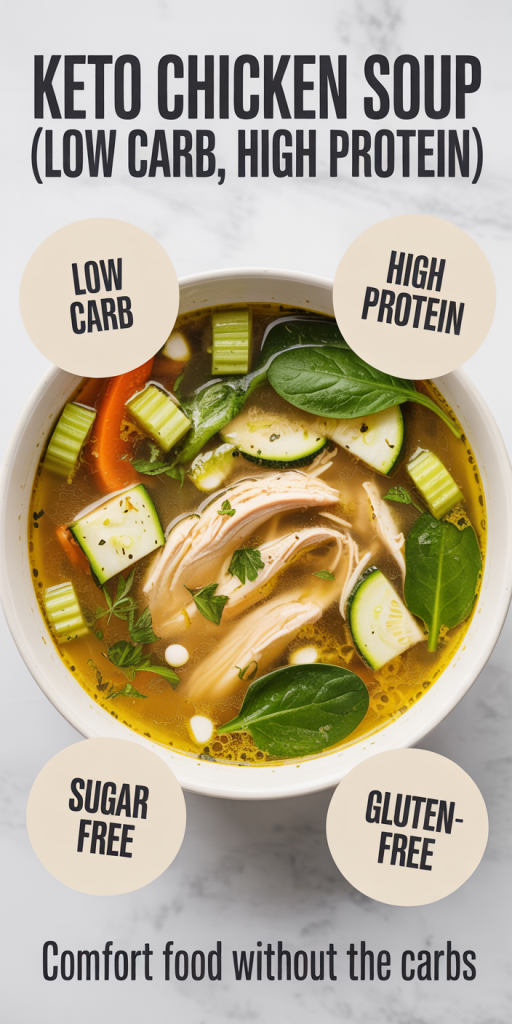 KETO CHICKEN SOUP
(LOW CARB, HIGH PROTEIN)

LOW CARB

HIGH PROTEIN

SUGAR FREE

GLUTEN-FREE

Comfort food without the carbs