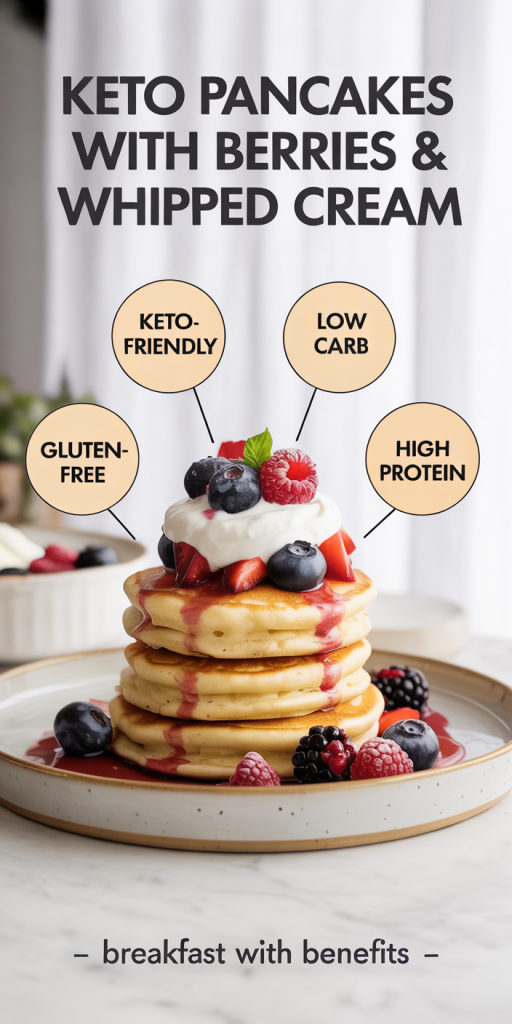 KETO PANCAKES WITH BERRIES & WHIPPED CREAM

KETO-FRIENDLY

LOW CARB

GLUTEN-FREE

HIGH PROTEIN

– breakfast with benefits –