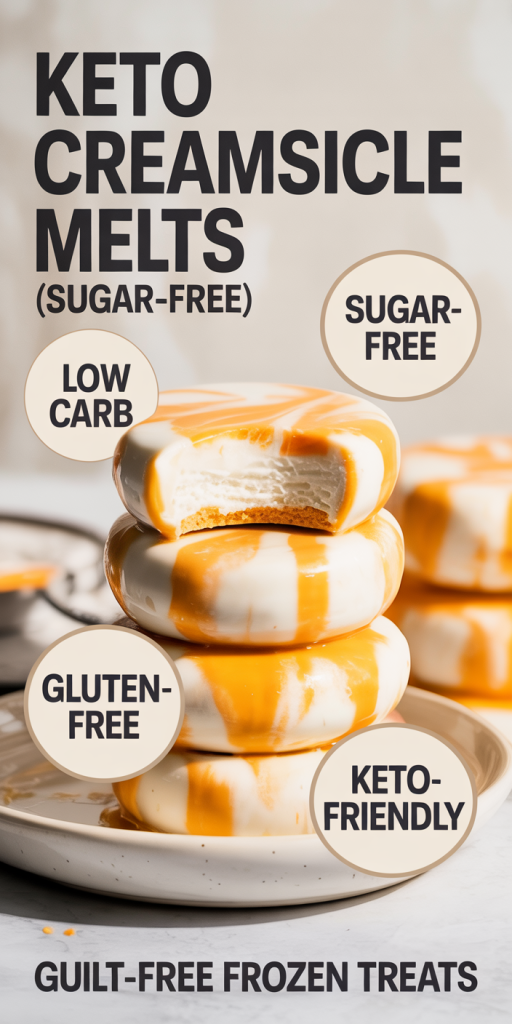 KETO CREAMSICLE MELTS (SUGAR-FREE)

SUGAR-FREE

LOW CARB

GLUTEN-FREE

KETO-FRIENDLY

GUILT-FREE FROZEN TREATS