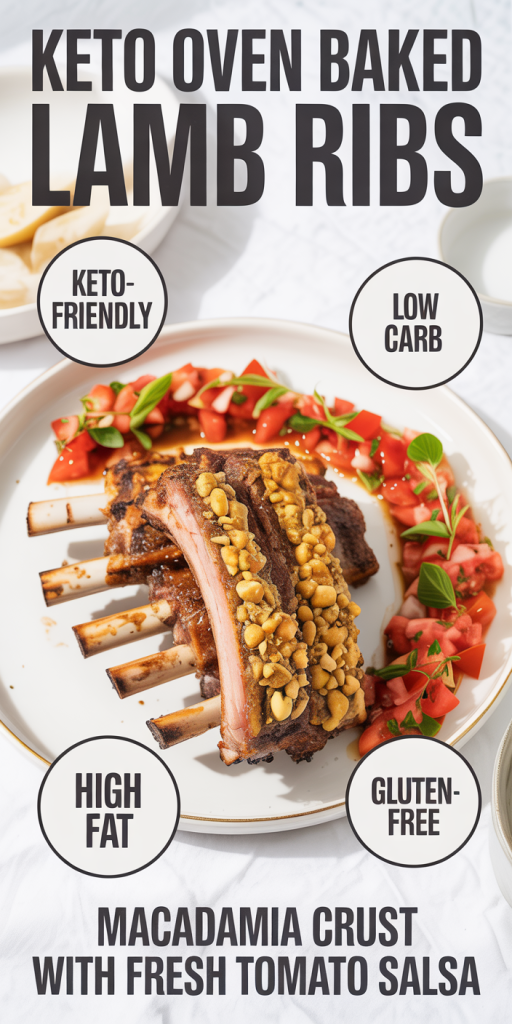 KETO OVEN BAKED LAMB RIBS

KETO-FRIENDLY

LOW CARB

HIGH FAT

GLUTEN-FREE

MACADAMIA CRUST WITH FRESH TOMATO SALSA