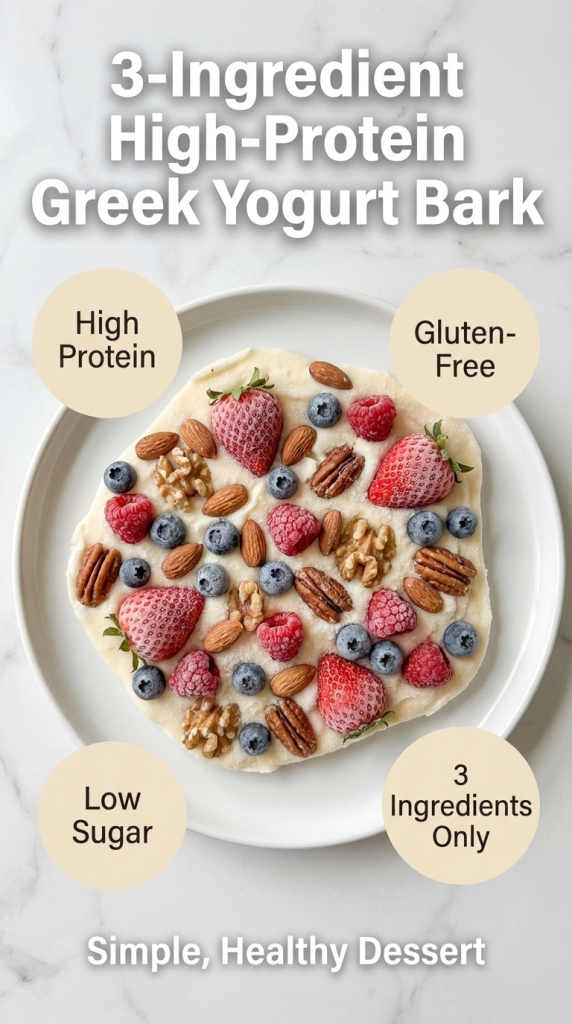 3-Ingredient High-Protein Greek Yogurt Bark

High Protein

Gluten-Free

Low Sugar

3 Ingredients Only

Simple, Healthy Dessert