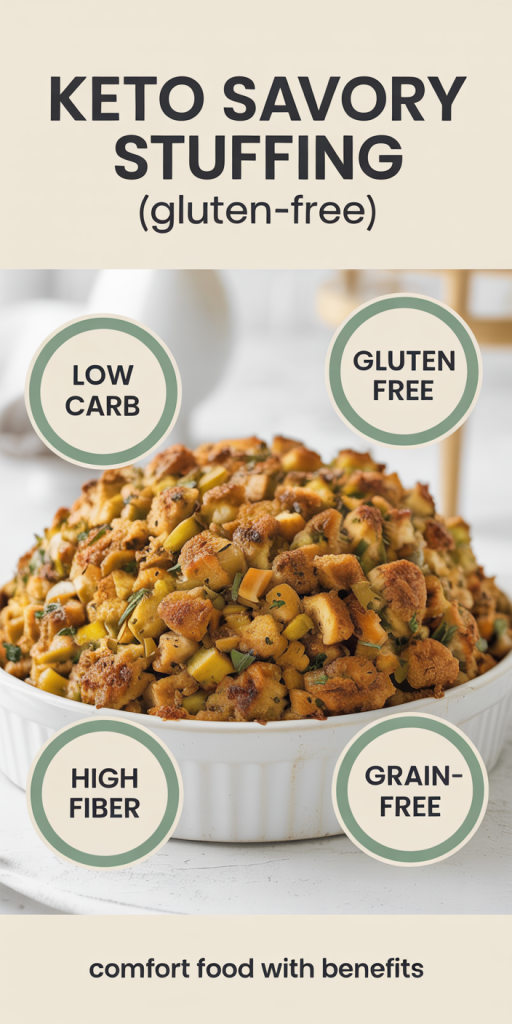 KETO SAVORY STUFFING
(gluten-free)

LOW CARB

GLUTEN FREE

HIGH FIBER

GRAIN-FREE

comfort food with benefits