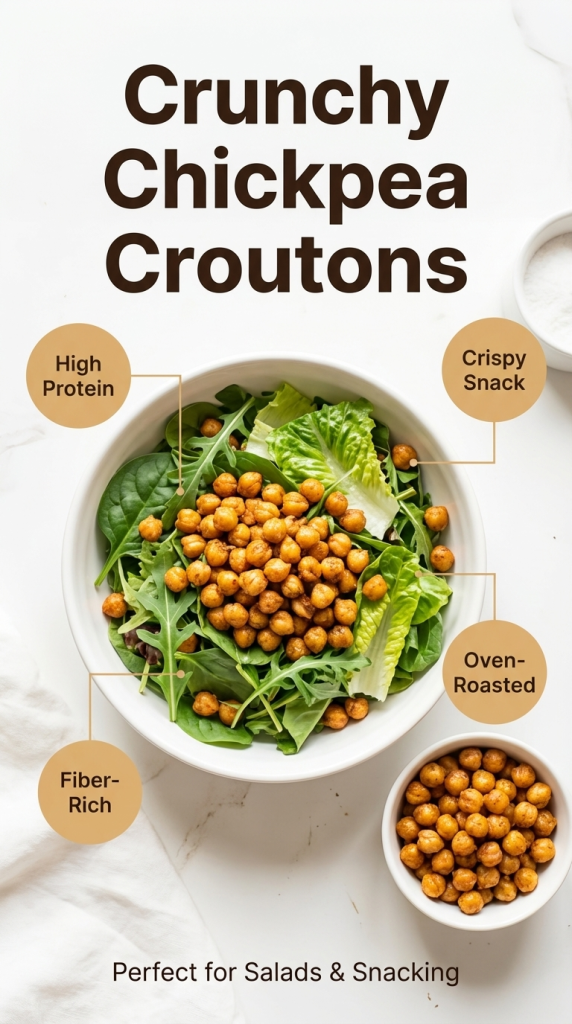 Crunchy Chickpea Croutons

High Protein

Crispy Snack

Oven-Roasted

Fiber-Rich

Perfect for Salads & Snacking