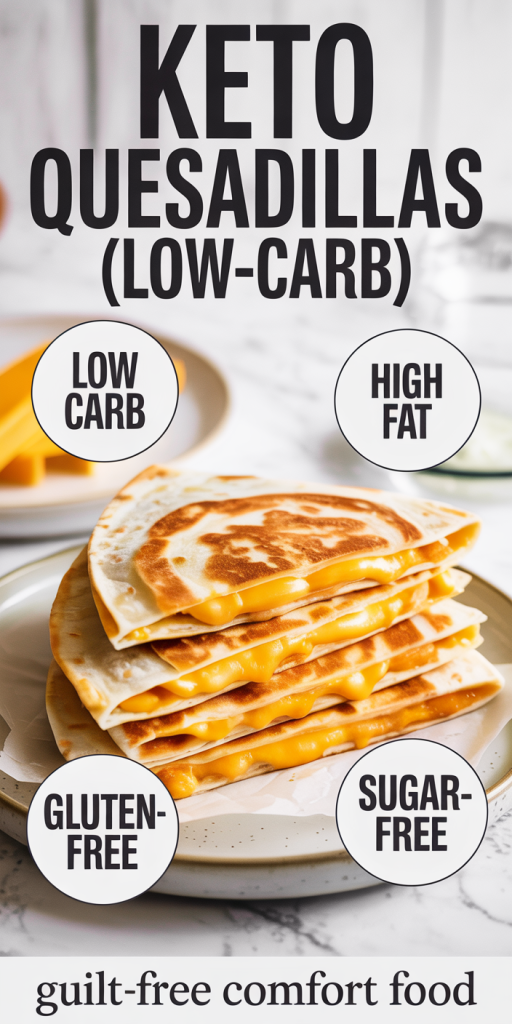 KETO QUESADILLAS (LOW-CARB)

LOW CARB

HIGH FAT

GLUTEN-FREE

SUGAR-FREE

guilt-free comfort food