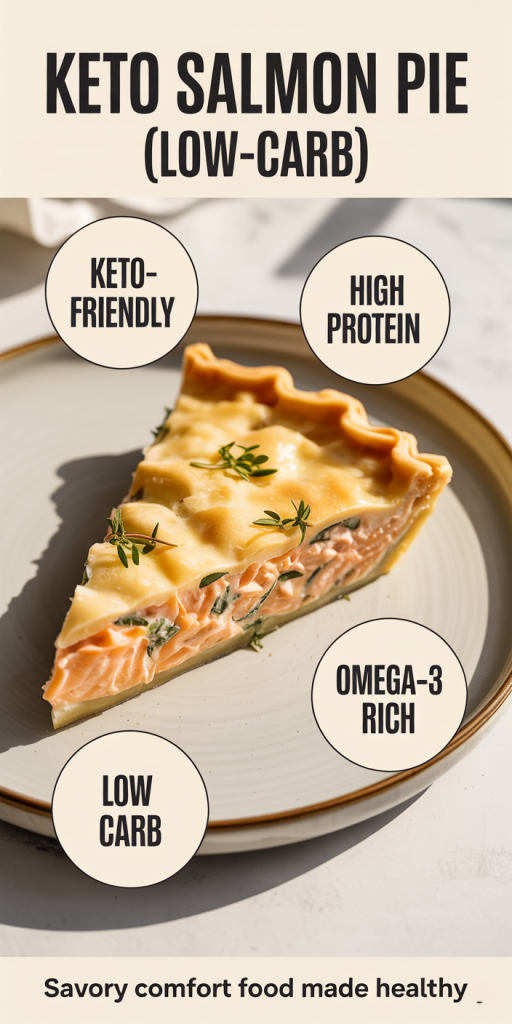 KETO SALMON PIE
(LOW-CARB)

KETO-FRIENDLY

HIGH PROTEIN

OMEGA-3 RICH

LOW CARB

Savory comfort food made healthy