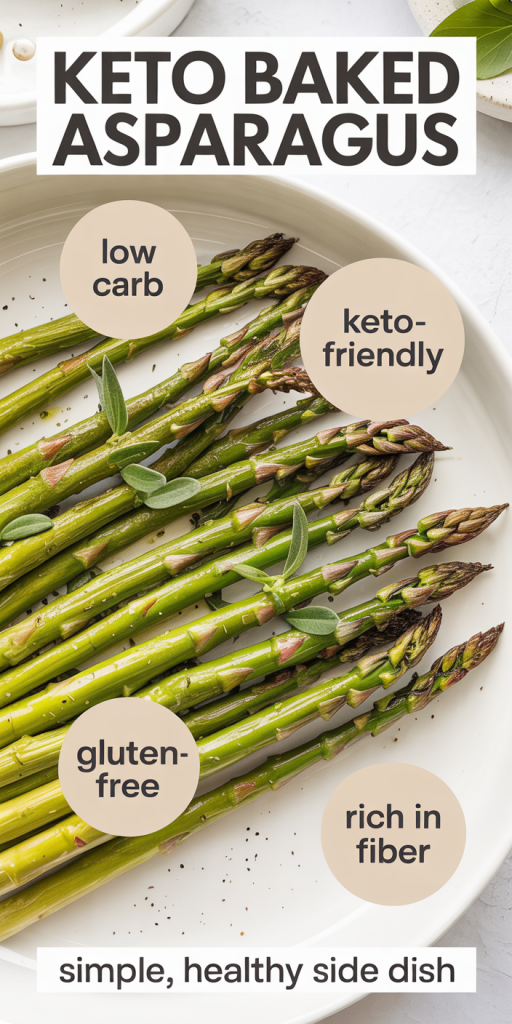 KETO BAKED ASPARAGUS

low carb

keto-friendly

gluten-free

rich in fiber

simple, healthy side dish