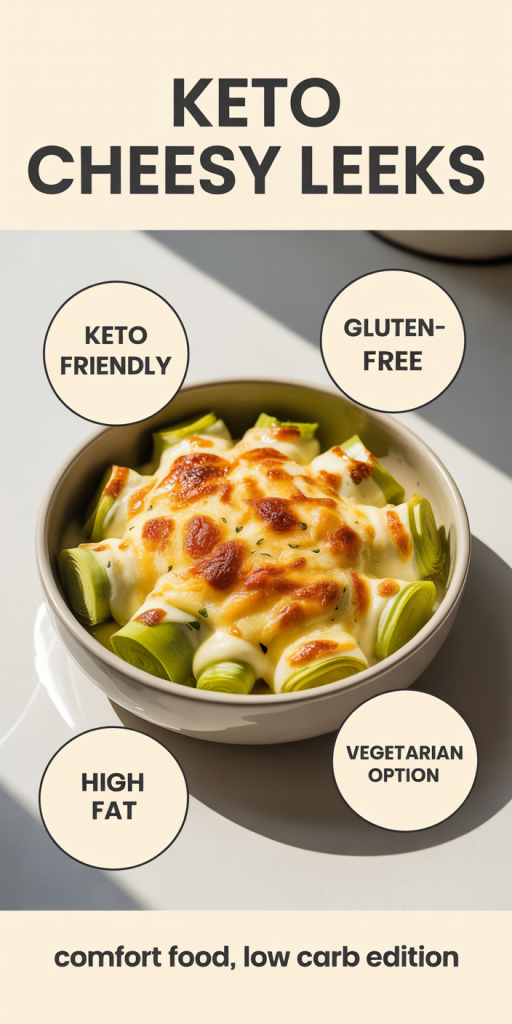 KETO CHEESY LEEKS

KETO FRIENDLY

GLUTEN-FREE

HIGH FAT

VEGETARIAN OPTION

comfort food, low carb edition