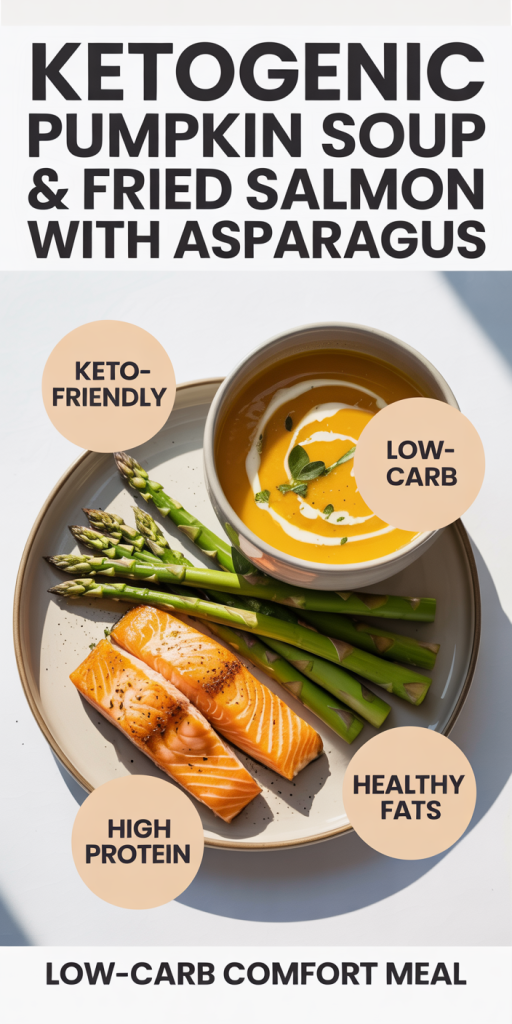 KETOGENIC PUMPKIN SOUP & FRIED SALMON WITH ASPARAGUS

KETO-FRIENDLY

LOW-CARB

HEALTHY FATS

HIGH PROTEIN

LOW-CARB COMFORT MEAL