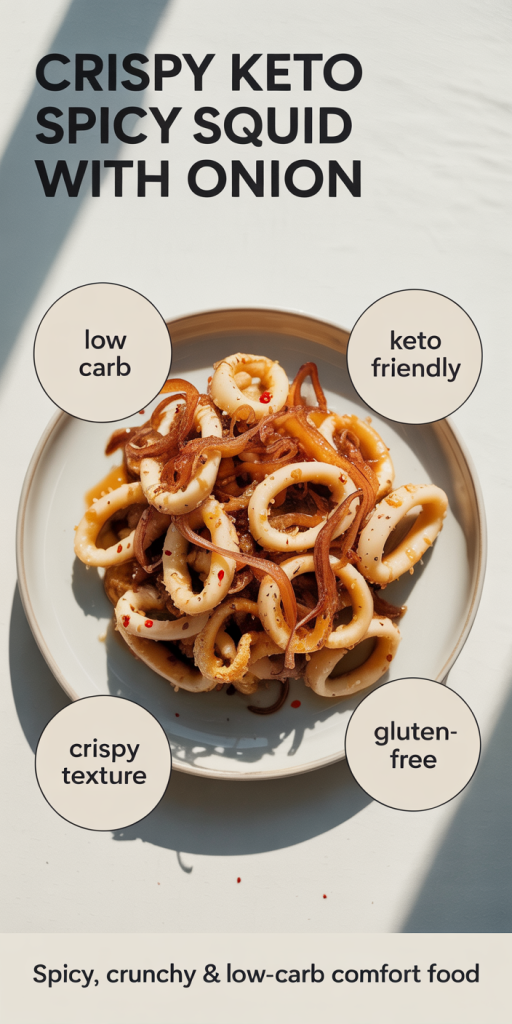 CRISPY KETO SPICY SQUID WITH ONION

low carb

keto friendly

crispy texture

gluten-free

Spicy, crunchy & low-carb comfort food