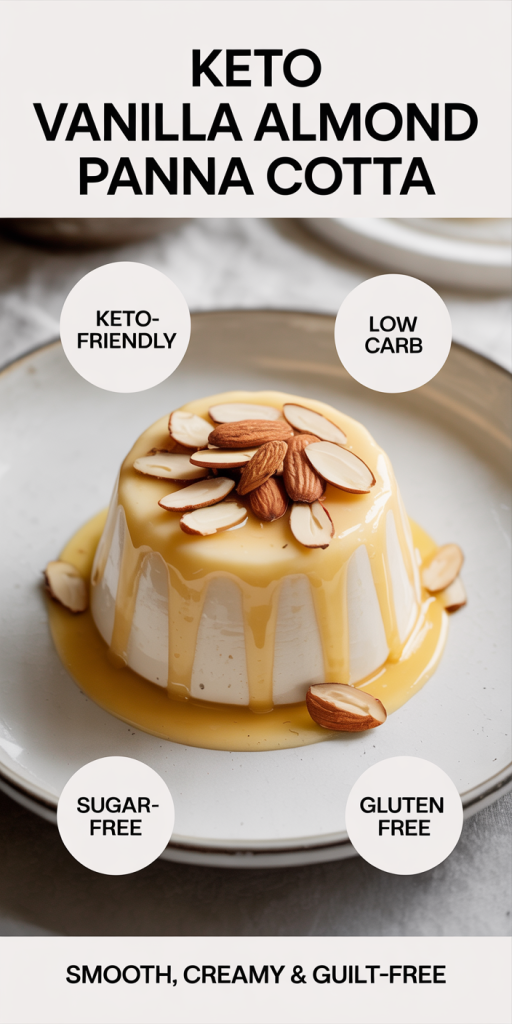 KETO
VANILLA ALMOND
PANNA COTTA

KETO-FRIENDLY

LOW CARB

SUGAR-FREE

GLUTEN FREE

SMOOTH, CREAMY & GUILT-FREE