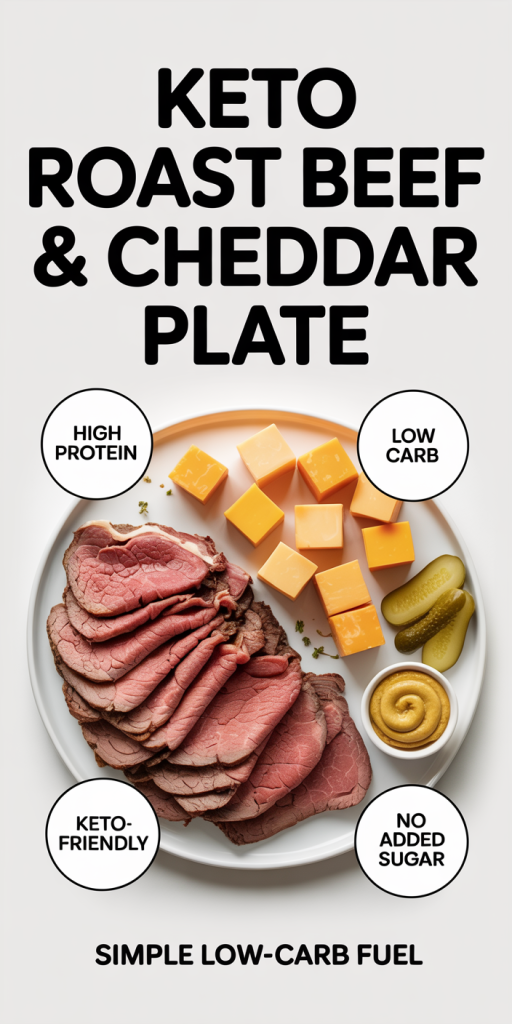 KETO ROAST BEEF & CHEDDAR PLATE

HIGH PROTEIN

LOW CARB

KETO-FRIENDLY

NO ADDED SUGAR

SIMPLE LOW-CARB FUEL