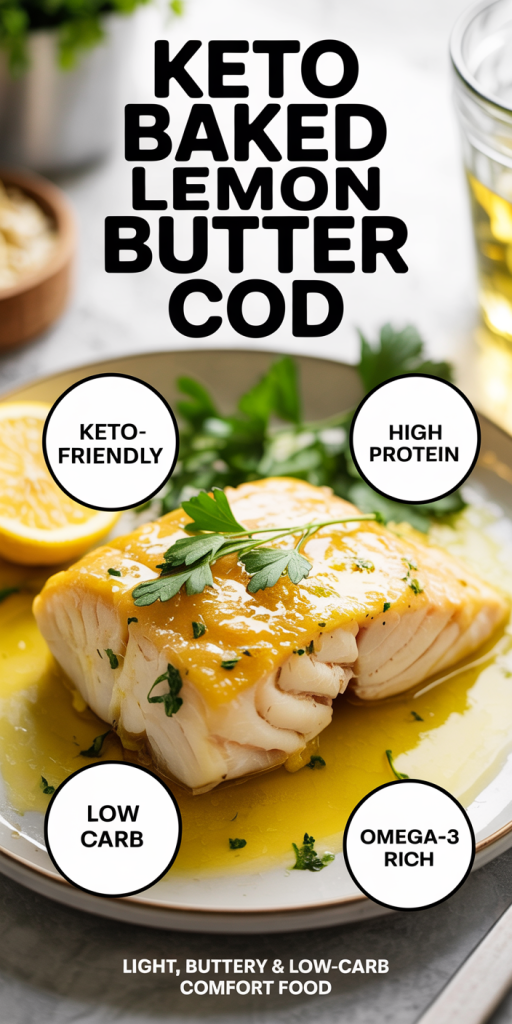 KETO BAKED LEMON BUTTER COD

KETO-FRIENDLY

HIGH PROTEIN

LOW CARB

OMEGA-3 RICH

LIGHT, BUTTERY & LOW-CARB COMFORT FOOD