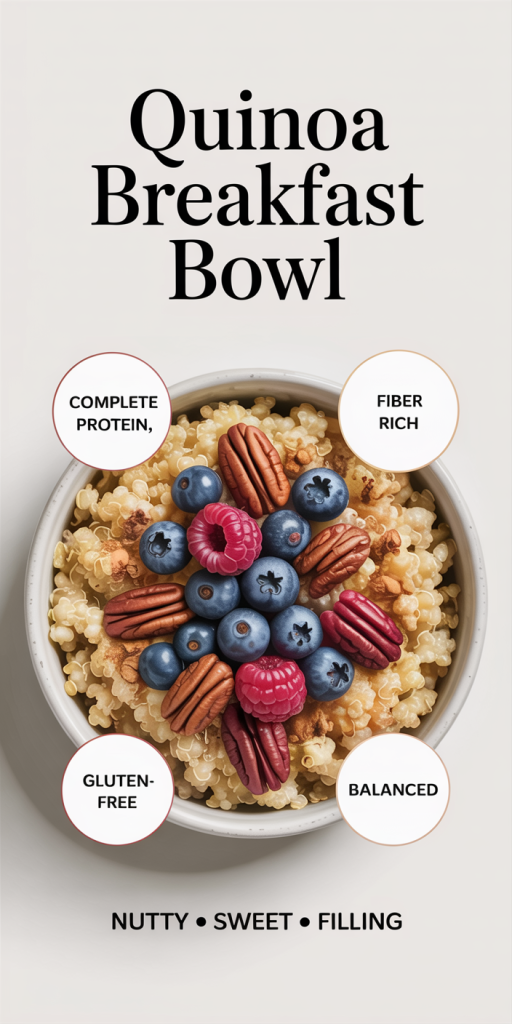 Quinoa Breakfast Bowl

COMPLETE PROTEIN,

FIBER RICH

GLUTEN-FREE

BALANCED

NUTTY • SWEET • FILLING