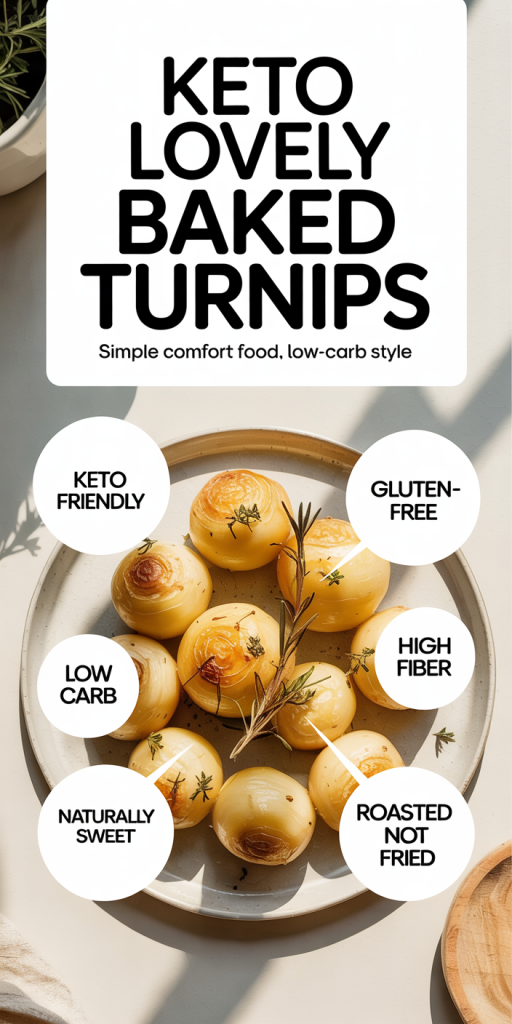 KETO LOVELY BAKED TURNIPS

Simple comfort food, low-carb style

KETO FRIENDLY

GLUTEN-FREE

LOW CARB

HIGH FIBER

NATURALLY SWEET

ROASTED NOT FRIED