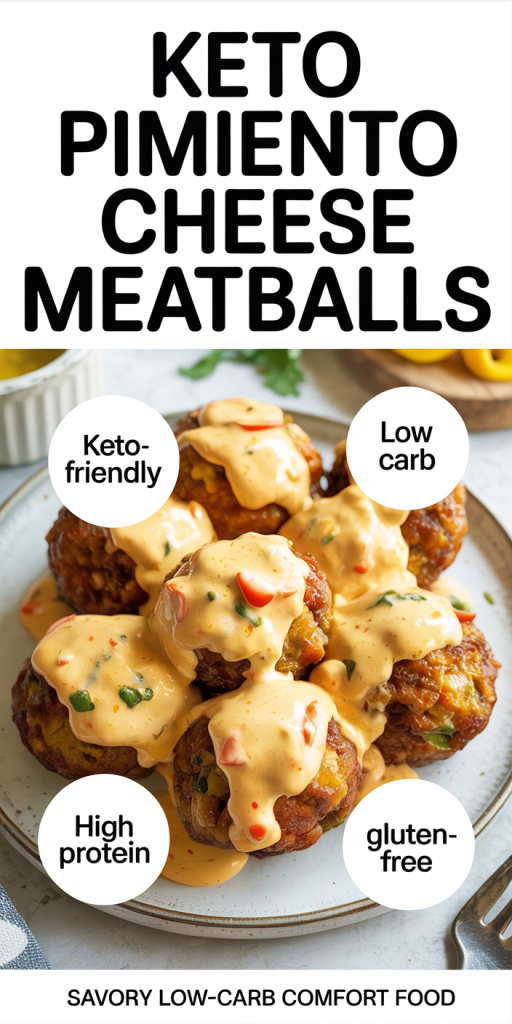 KETO PIMIENTO CHEESE MEATBALLS

Keto-friendly

Low carb

High protein

gluten-free

SAVORY LOW-CARB COMFORT FOOD