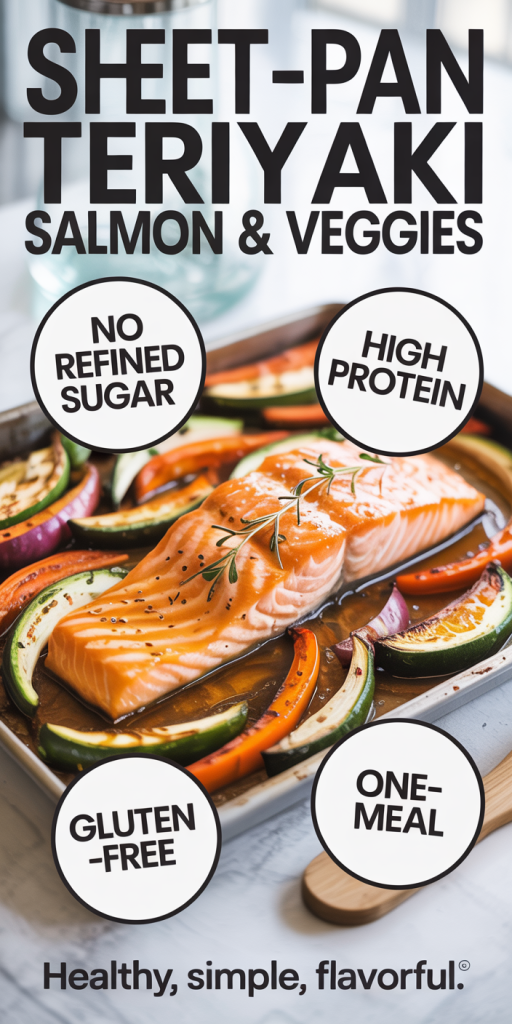 SHEET-PAN TERIYAKI SALMON & VEGGIES

NO REFINED SUGAR

HIGH PROTEIN

GLUTEN -FREE

ONE-MEAL

Healthy, simple, flavorful.©