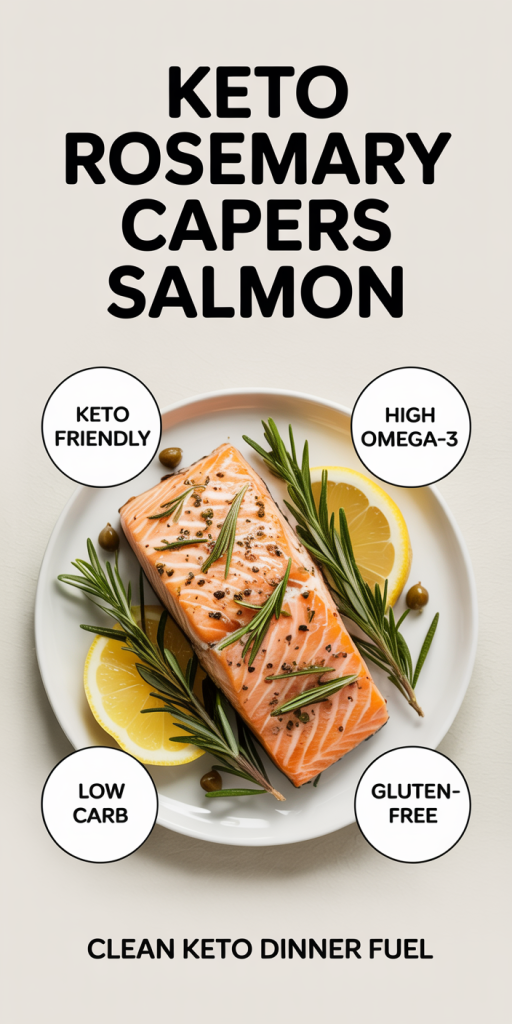 KETO ROSEMARY CAPERS SALMON

KETO FRIENDLY

HIGH OMEGA-3

LOW CARB

GLUTEN-FREE

CLEAN KETO DINNER FUEL