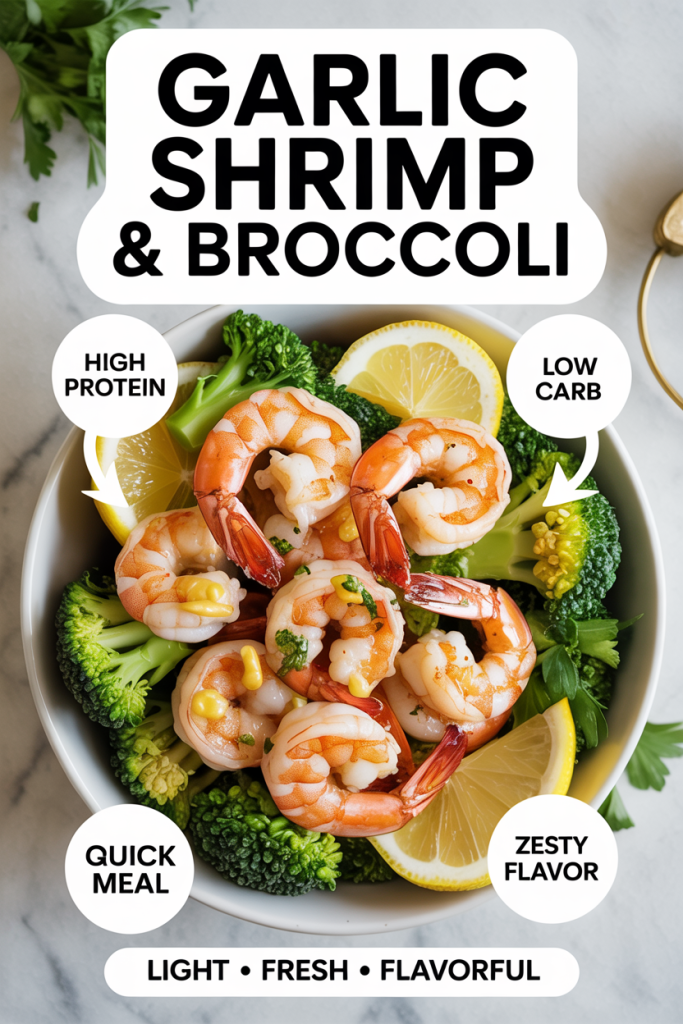 GARLIC SHRIMP & BROCCOLI

HIGH PROTEIN

LOW CARB

QUICK MEAL

ZESTY FLAVOR

LIGHT • FRESH • FLAVORFUL