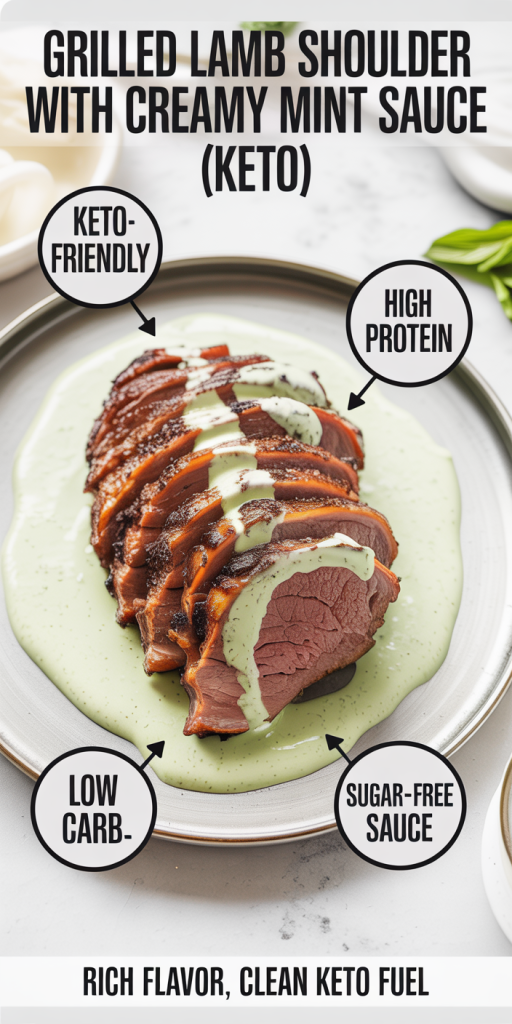 GRILLED LAMB SHOULDER WITH CREAMY MINT SAUCE (KETO)

KETO-FRIENDLY

HIGH PROTEIN

LOW CARB-

SUGAR-FREE SAUCE

RICH FLAVOR, CLEAN KETO FUEL