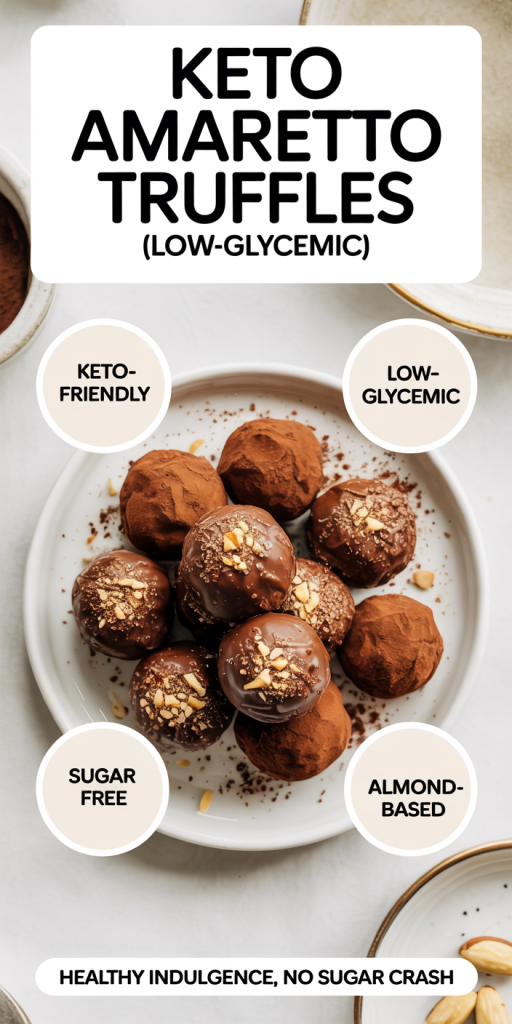 KETO AMARETTO TRUFFLES
(LOW-GLYCEMIC)

KETO-FRIENDLY

LOW-GLYCEMIC

SUGAR FREE

ALMOND-BASED

HEALTHY INDULGENCE, NO SUGAR CRASH