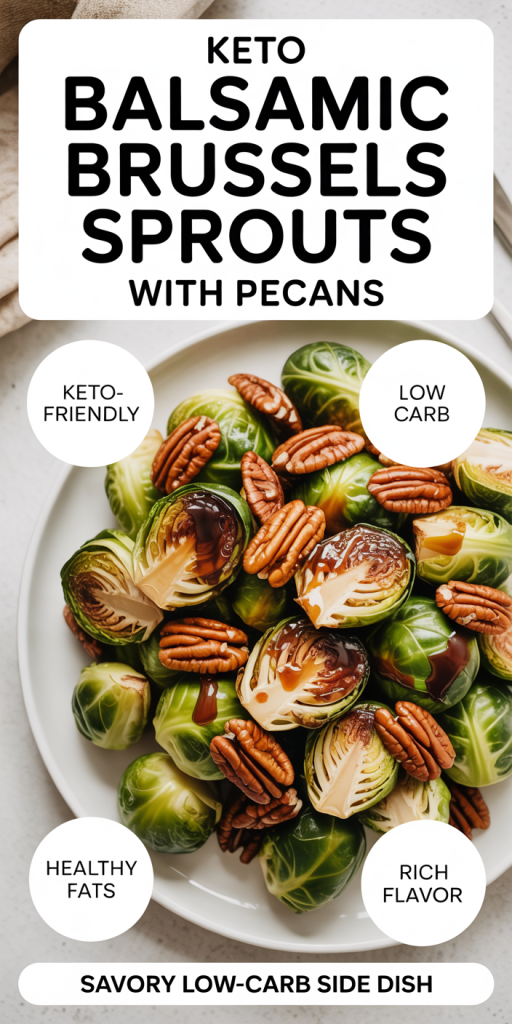 KETO
BALSAMIC
BRUSSELS
SPROUTS
WITH PECANS

KETO-FRIENDLY

LOW CARB

HEALTHY FATS

RICH FLAVOR

SAVORY LOW-CARB SIDE DISH