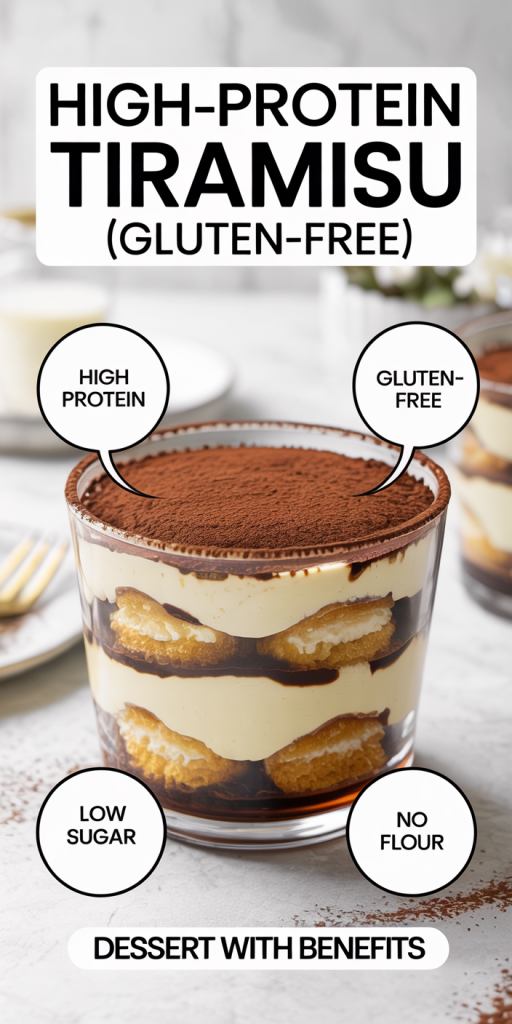 HIGH-PROTEIN TIRAMISU (GLUTEN-FREE)

HIGH PROTEIN

GLUTEN-FREE

LOW SUGAR

NO FLOUR

DESSERT WITH BENEFITS