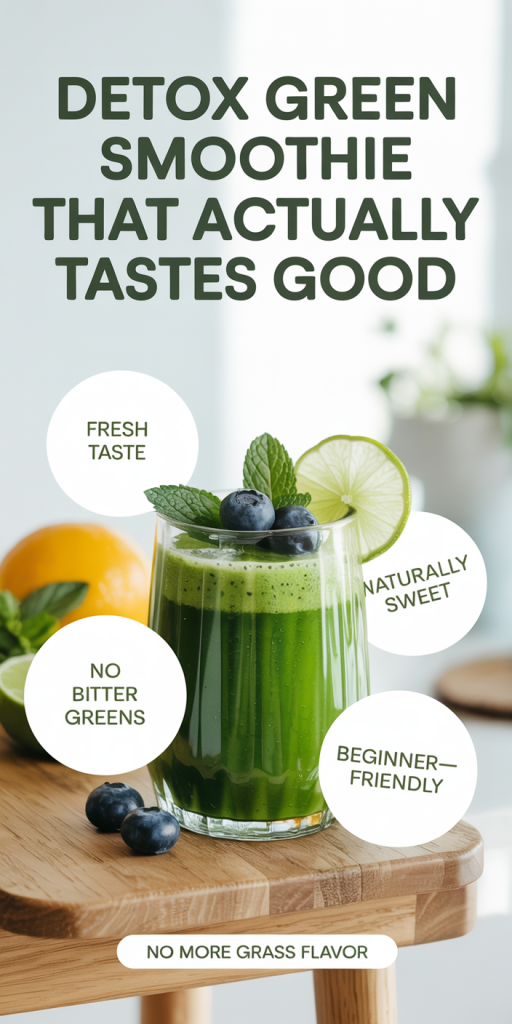 DETOX GREEN SMOOTHIE THAT ACTUALLY TASTES GOOD

FRESH TASTE

NATURALLY SWEET

NO BITTER GREENS

BEGINNER— FRIENDLY

NO MORE GRASS FLAVOR