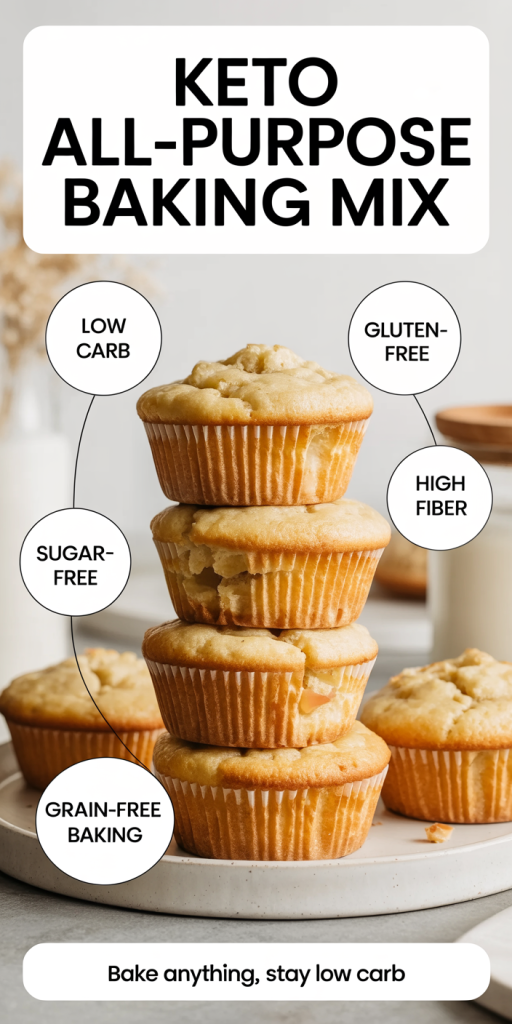 KETO ALL-PURPOSE BAKING MIX

LOW CARB

GLUTEN-FREE

HIGH FIBER

SUGAR-FREE

GRAIN-FREE BAKING

Bake anything, stay low carb