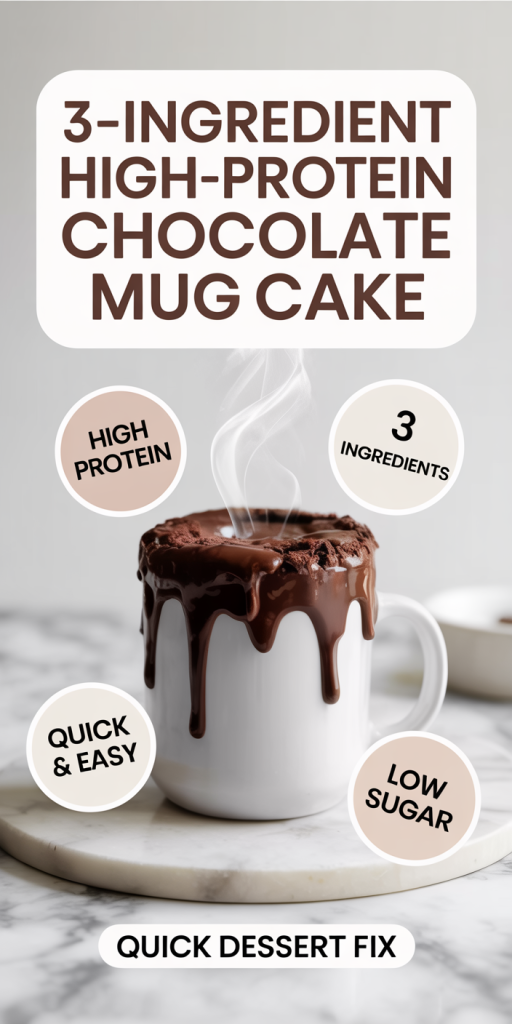 3-INGREDIENT HIGH-PROTEIN CHOCOLATE MUG CAKE

HIGH PROTEIN

3 INGREDIENTS

QUICK & EASY

LOW SUGAR

QUICK DESSERT FIX