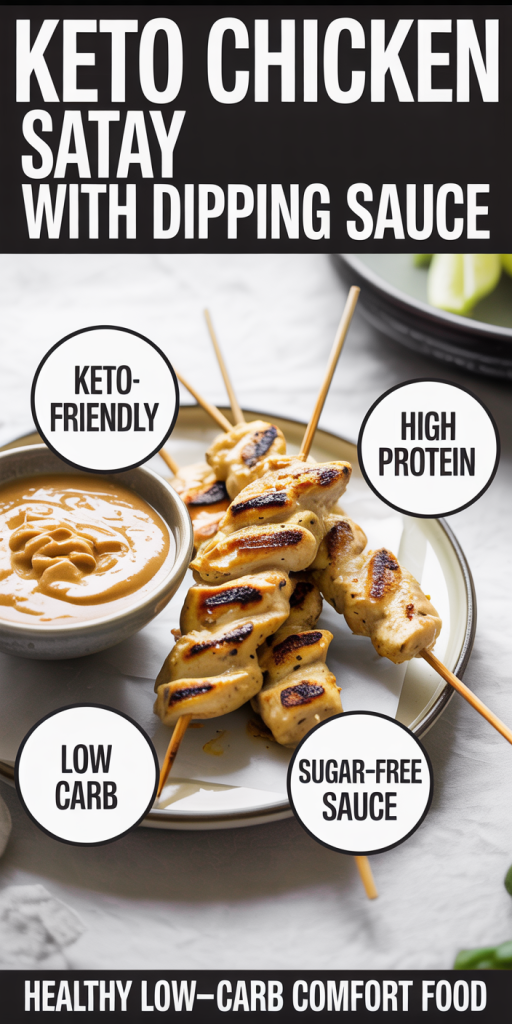 KETO CHICKEN SATAY WITH DIPPING SAUCE

KETO-FRIENDLY

HIGH PROTEIN

LOW CARB

SUGAR-FREE SAUCE

HEALTHY LOW–CARB COMFORT FOOD