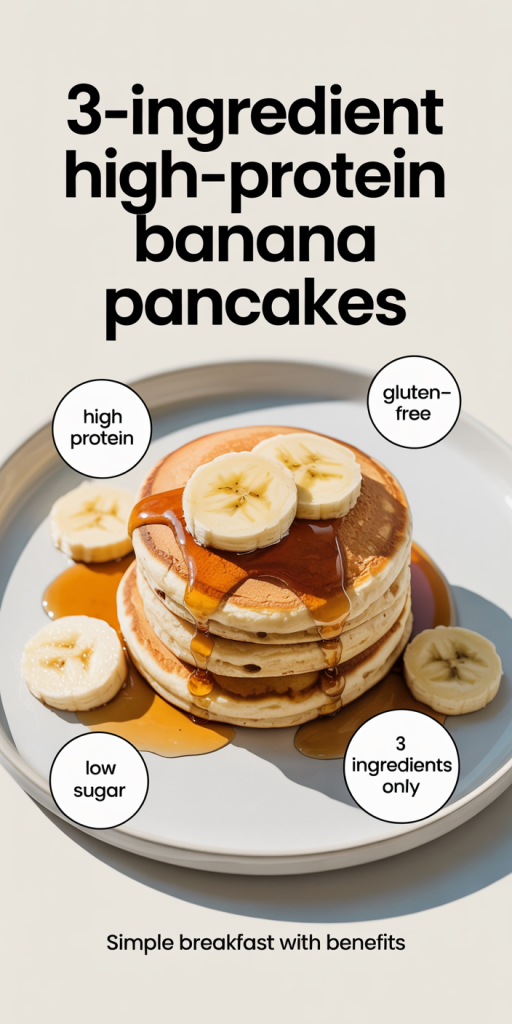 3-ingredient high-protein banana pancakes

high protein

gluten-free

low sugar

3 ingredients only

Simple breakfast with benefits