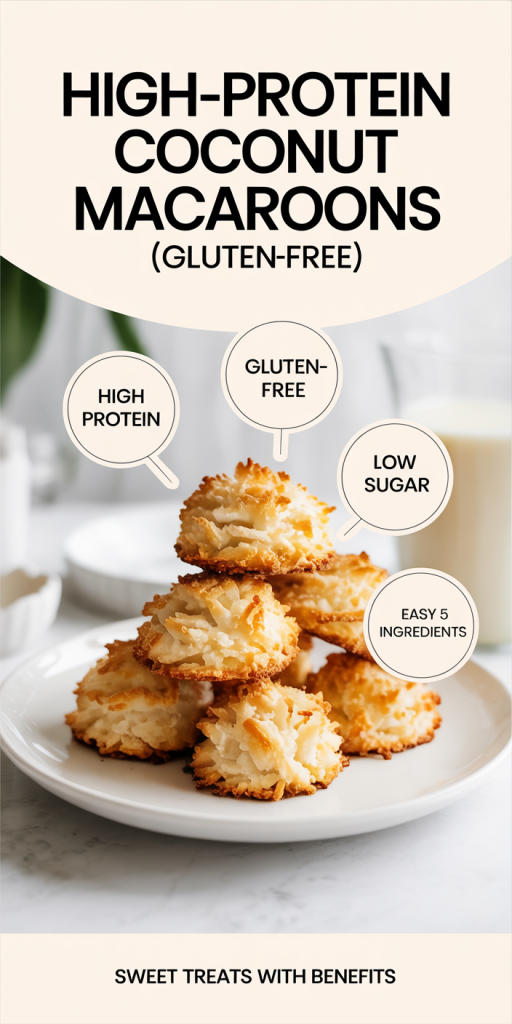 HIGH-PROTEIN COCONUT MACAROONS
(GLUTEN-FREE)

HIGH PROTEIN

GLUTEN-FREE

LOW SUGAR

EASY 5 INGREDIENTS

SWEET TREATS WITH BENEFITS