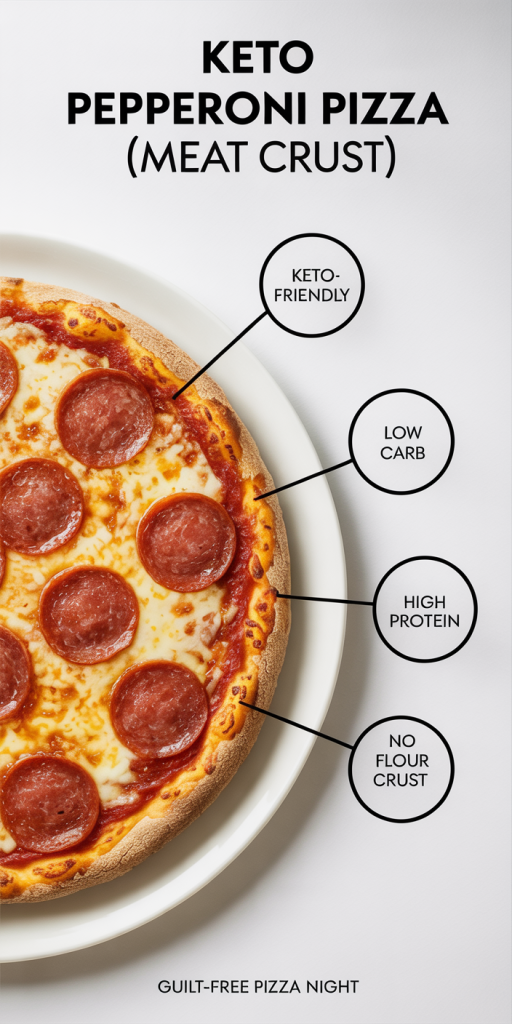 KETO PEPPERONI PIZZA (MEAT CRUST)

KETO-FRIENDLY

LOW CARB

HIGH PROTEIN

NO FLOUR CRUST

GUILT-FREE PIZZA NIGHT