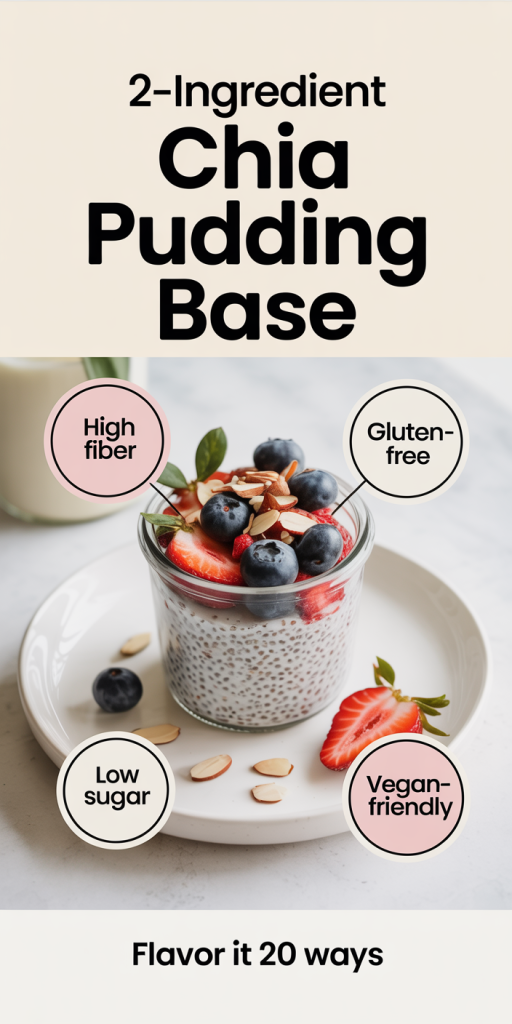 2-Ingredient
Chia Pudding Base

High fiber

Gluten-free

Low sugar

Vegan-friendly

Flavor it 20 ways